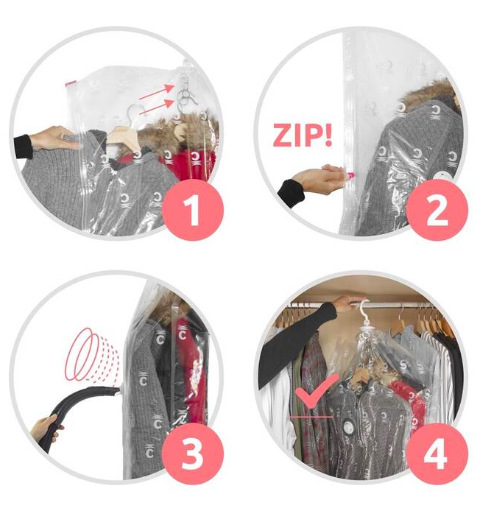 1

ZIP!

2

3

4