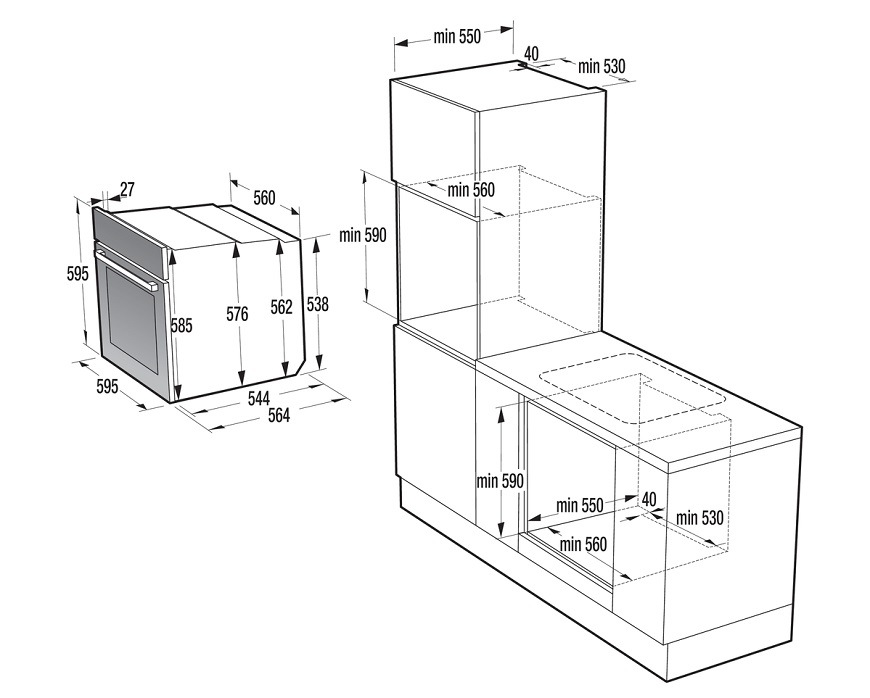 27
560
595
585
576
562
538
595
544
564

min 550
40
min 530
min 560
min 590
min 590
min 550
40
min 530
min 560