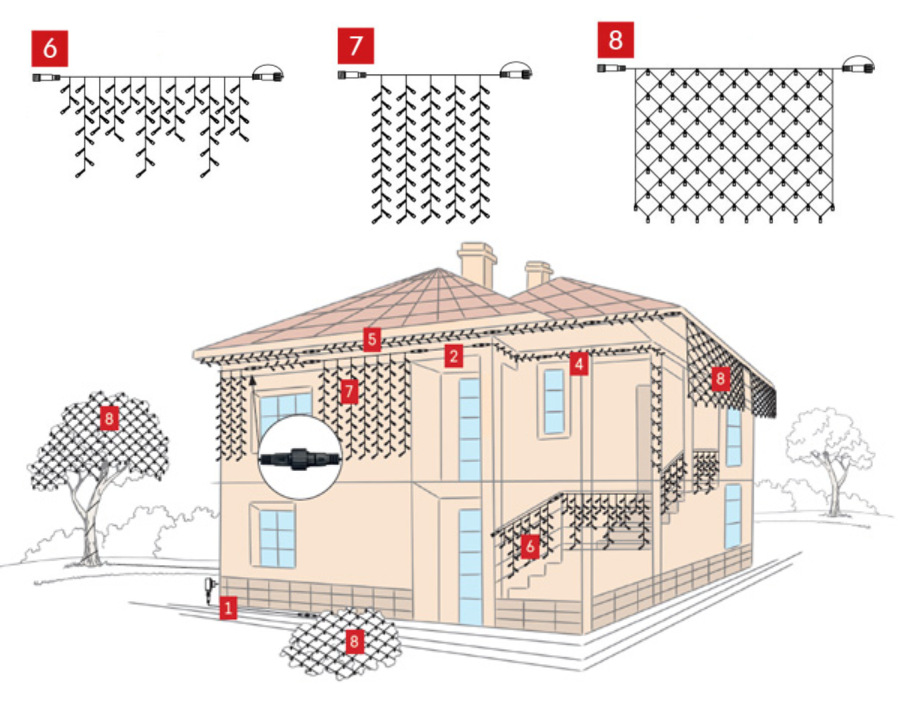 6

7

8

5

2

4

8

7

8

6

1

8