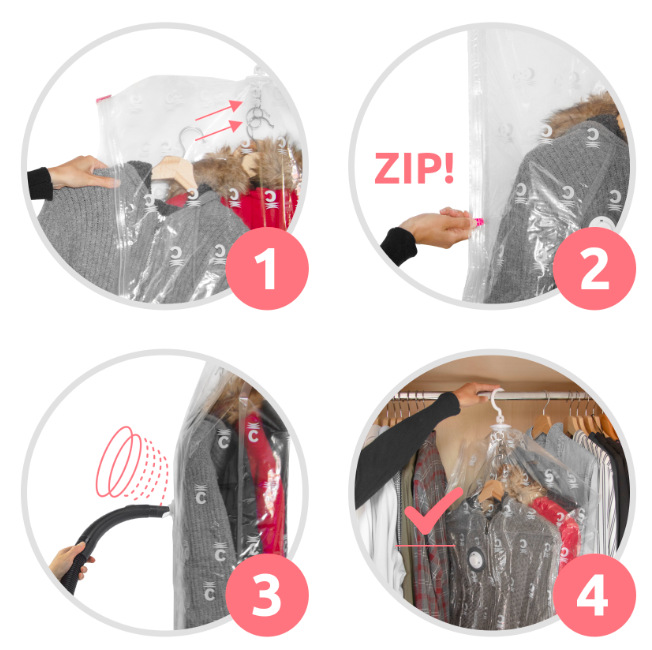 1

ZIP!

2

3

4