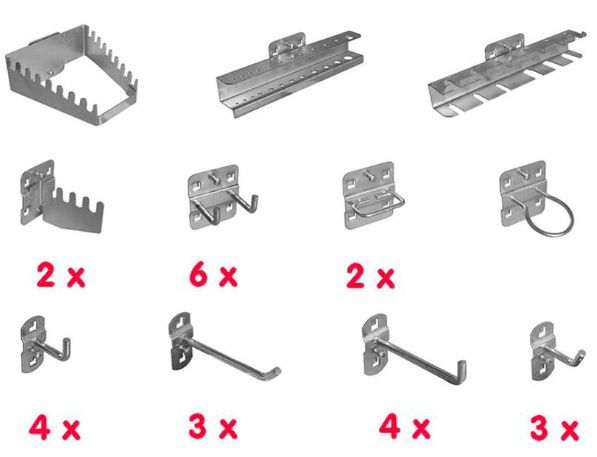 2 x
6 x
2 x

4 x
3 x
4 x
3 x